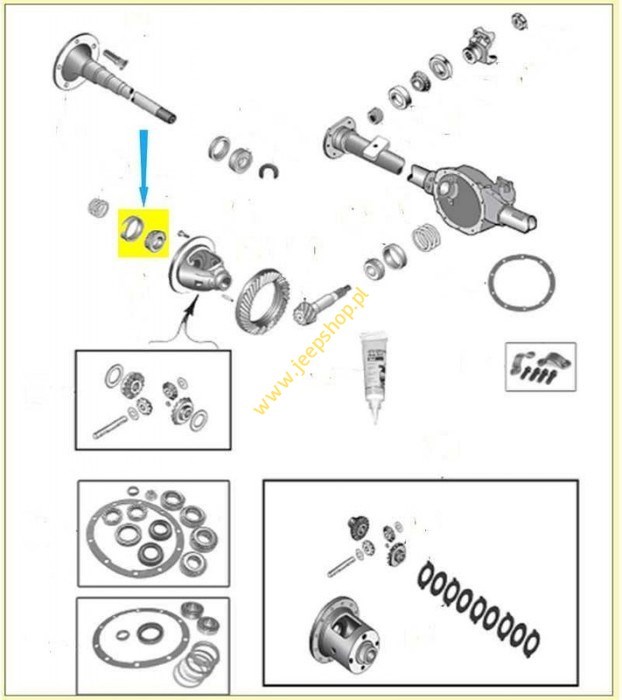 www.jeepshop.pl